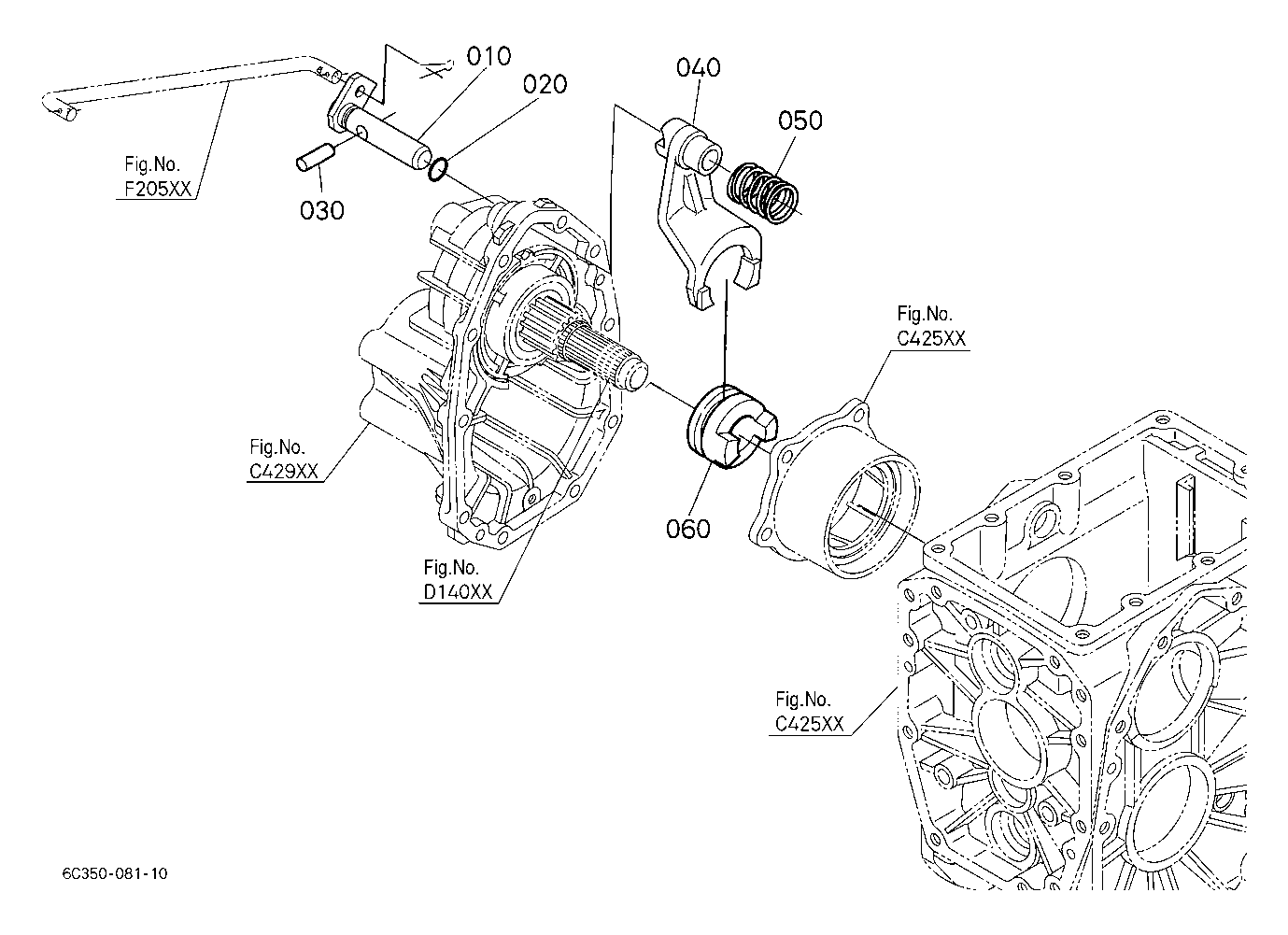 010
020
040
050
Fig.No.
F205XX
030
Fig.No.
C425XX
Fig.No.
C429XX
060
Fig.No.
D140XX
Fig.No.
C425XX
6C350-081-10